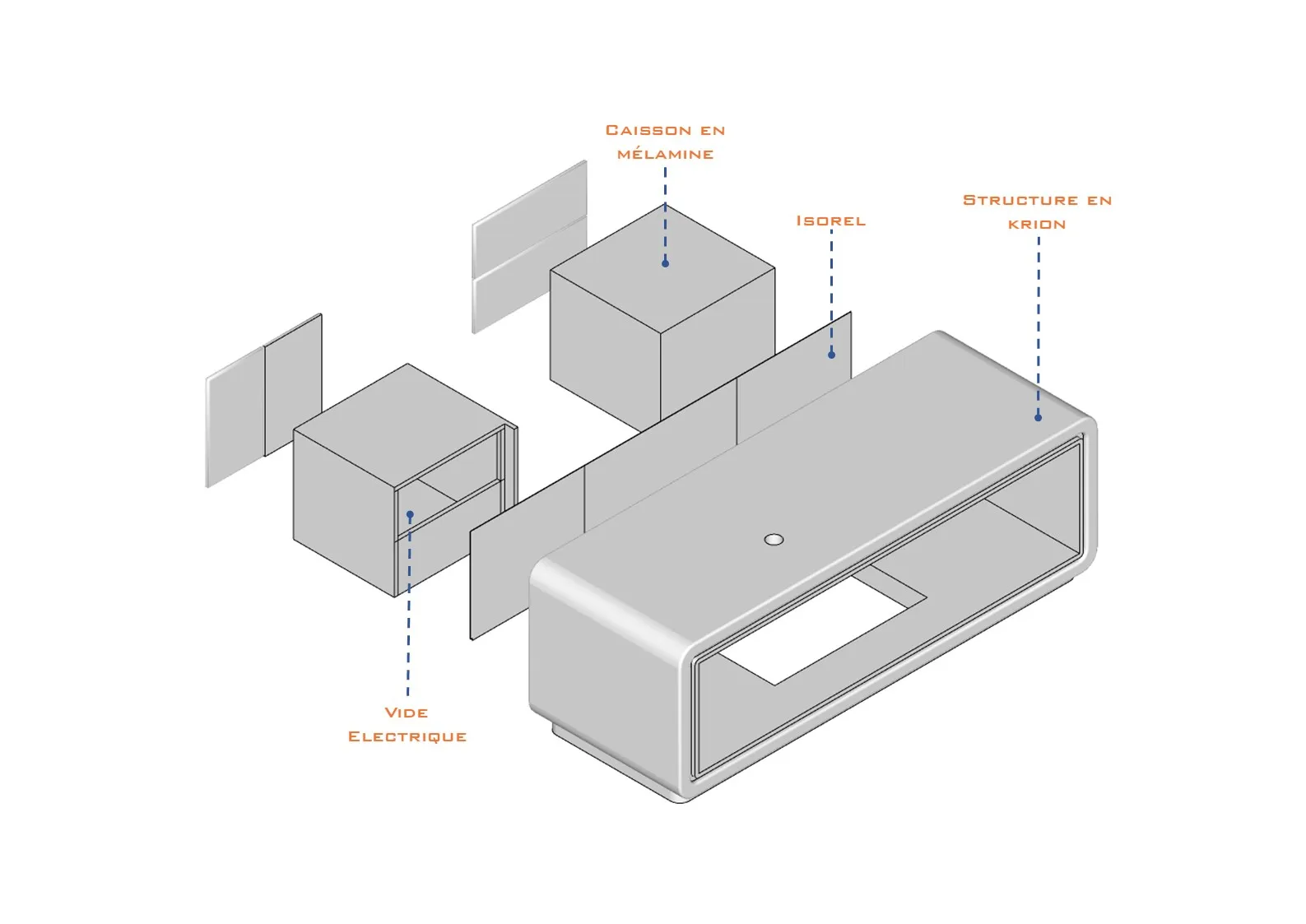 Caisson en mélamine

Isorel

Structure en krion

Vide Electrique