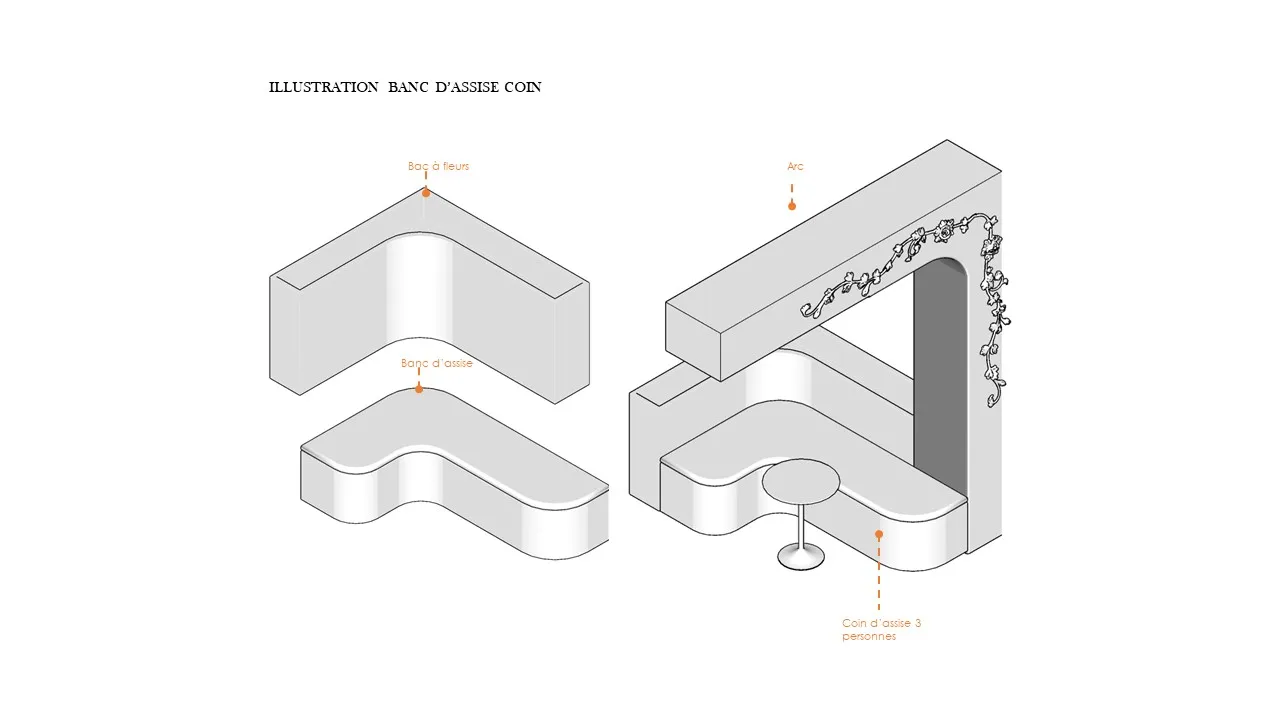 ILLUSTRATION BANC D'ASSISE COIN

Bac à fleurs

Banc d'assise

Arc

Coin d'assise 3 personnes