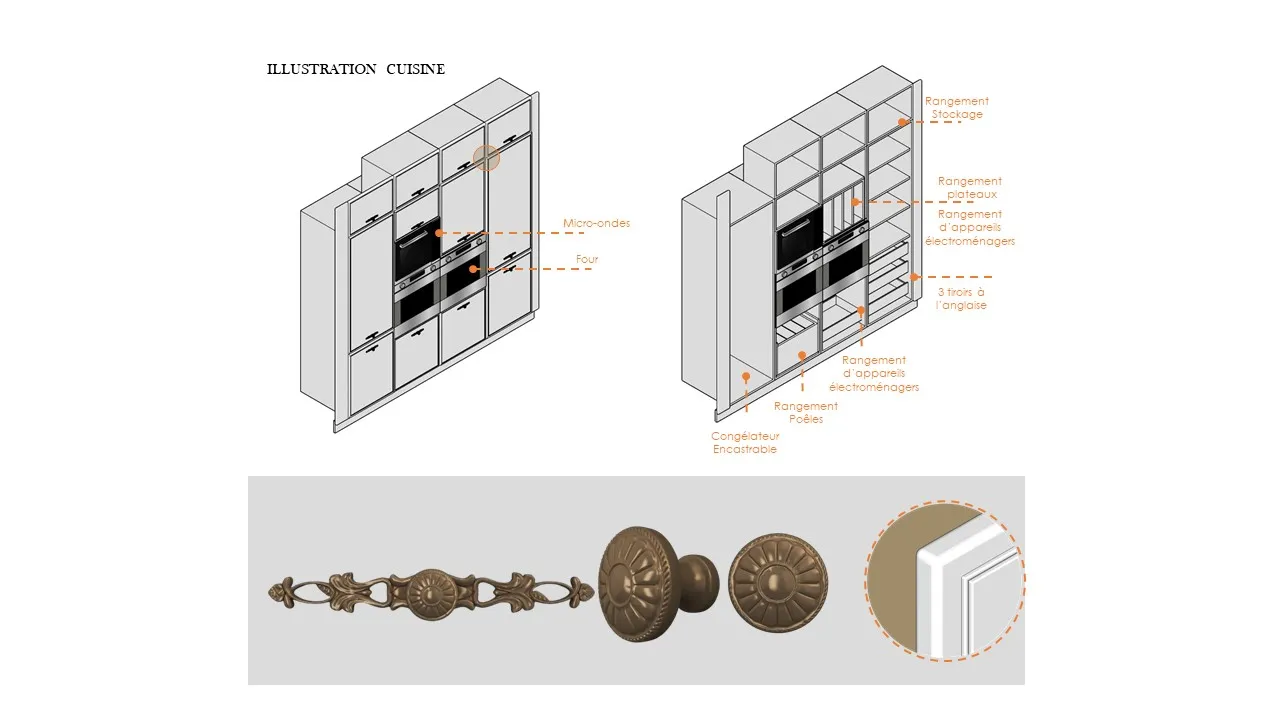 ILLUSTRATION CUISINE

Micro-ondes

Four

Rangement Stockage

Rangement plateaux

Rangement d'appareils électroménagers

3 tiroirs à l'anglaise

Rangement d'appareils électroménagers

Rangement Poêles

Congélateur Encastrable